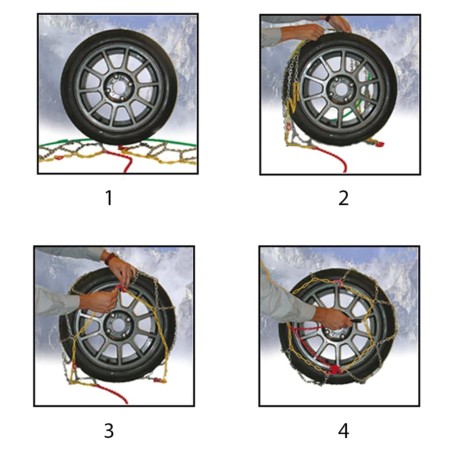 1

2

3

4